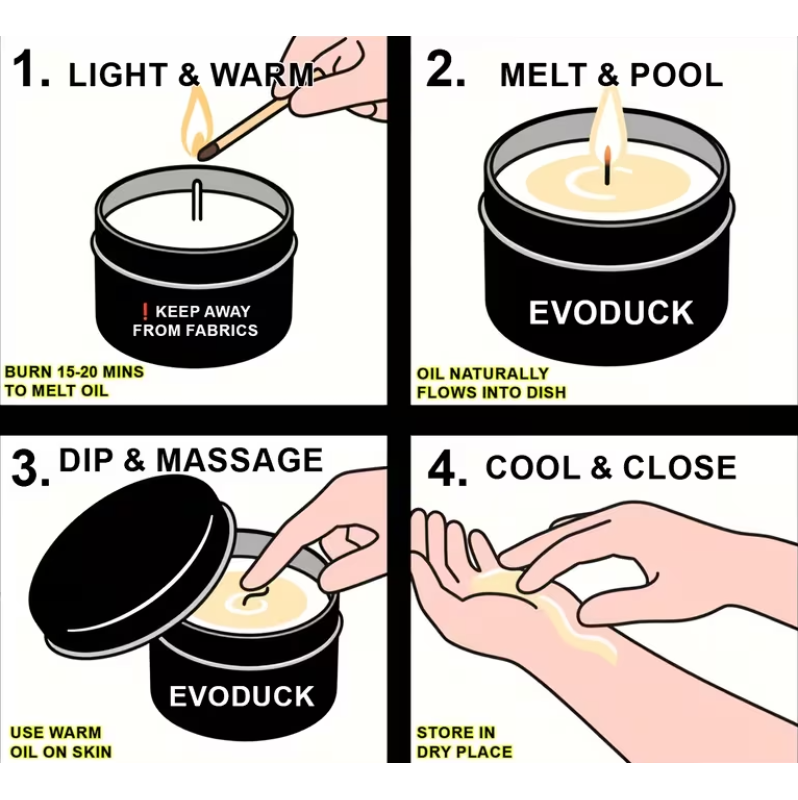 1. LIGHT & WARM

❗ KEEP AWAY FROM FABRICS

BURN 15-20 MINS TO MELT OIL

2. MELT & POOL

EVODUCK

OIL NATURALLY FLOWS INTO DISH

3. DIP & MASSAGE

EVODUCK

USE WARM OIL ON SKIN

4. COOL & CLOSE

STORE IN DRY PLACE