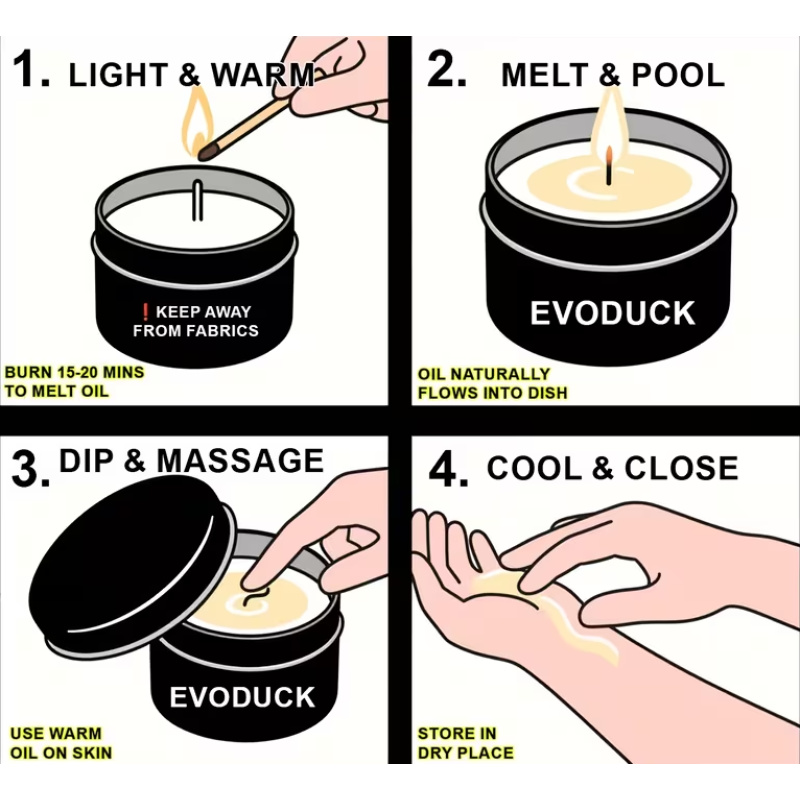 1. LIGHT & WARM

❗ KEEP AWAY FROM FABRICS

BURN 15-20 MINS TO MELT OIL

2. MELT & POOL

EVODUCK

OIL NATURALLY FLOWS INTO DISH

3. DIP & MASSAGE

EVODUCK

USE WARM OIL ON SKIN

4. COOL & CLOSE

STORE IN DRY PLACE