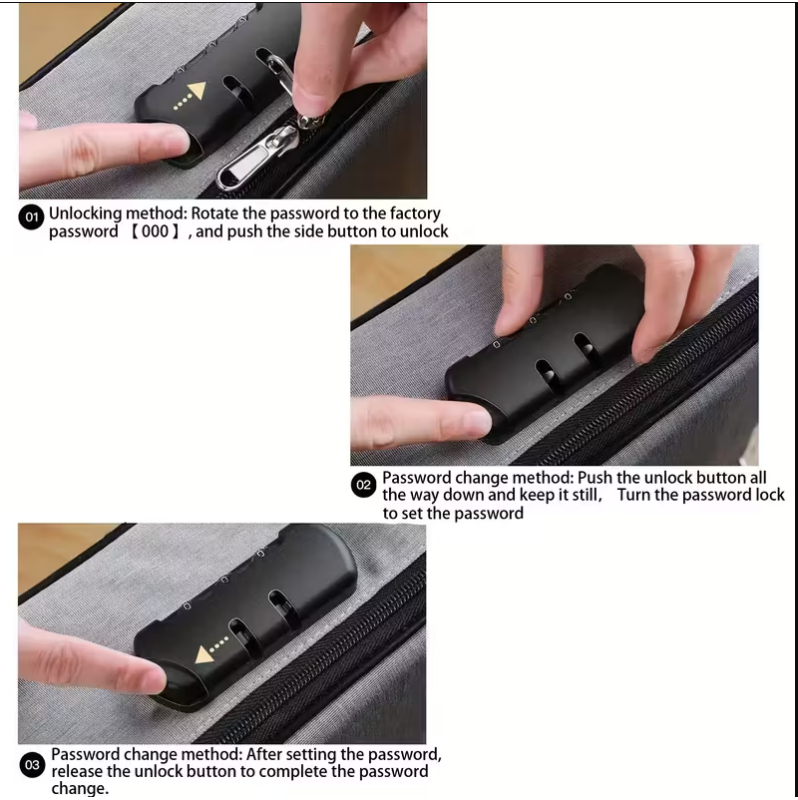 01 Unlocking method: Rotate the password to the factory password 【000】, and push the side button to unlock

02 Password change method: Push the unlock button all the way down and keep it still, Turn the password lock to set the password

03 Password change method: After setting the password, release the unlock button to complete the password change.