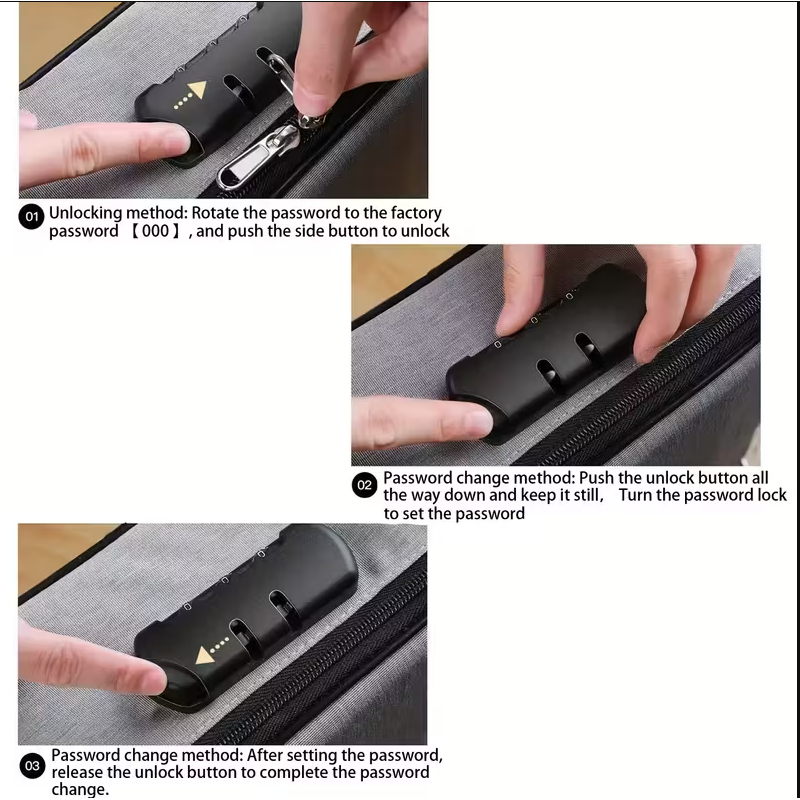 01 Unlocking method: Rotate the password to the factory password 【000】, and push the side button to unlock

02 Password change method: Push the unlock button all the way down and keep it still, Turn the password lock to set the password

03 Password change method: After setting the password, release the unlock button to complete the password change.