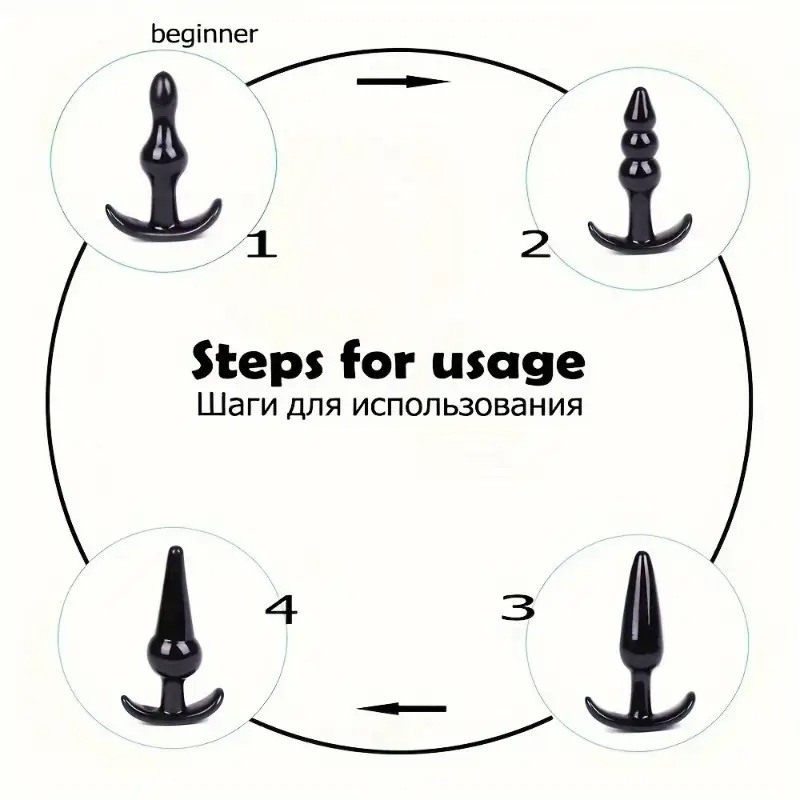 beginner

1

2

Steps for usage
Шаги для использования

4

3