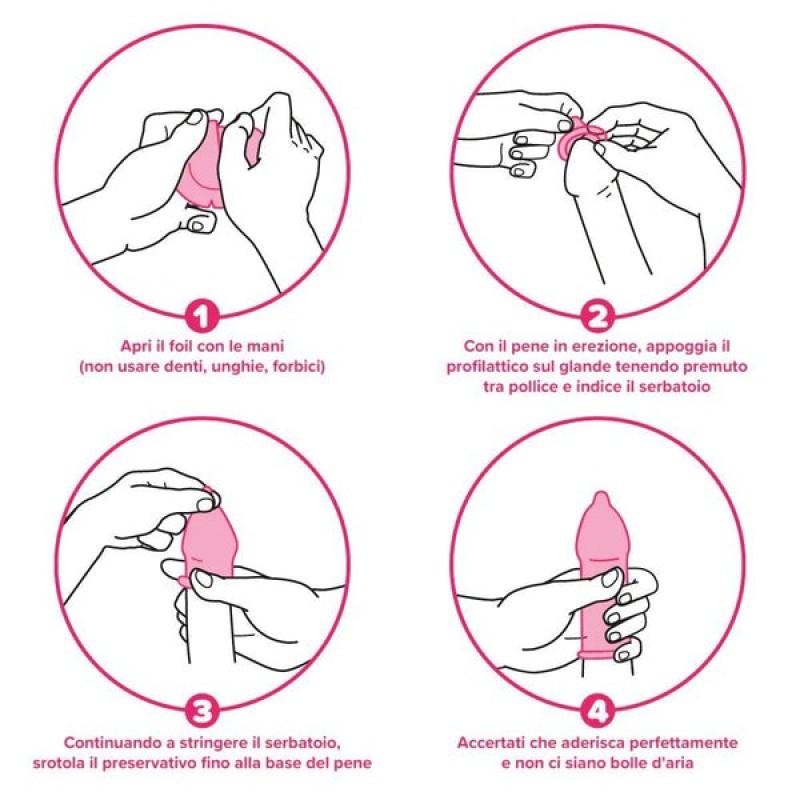 1
Apri il foil con le mani (non usare denti, unghie, forbici)

2
Con il pene in erezione, appoggia il profilattico sul glande tenendo premuto tra pollice e indice il serbatoio

3
Continuando a stringere il serbatoio, srotola il preservativo fino alla base del pene

4
Accertati che aderisca perfettamente e non ci siano bolle d'aria