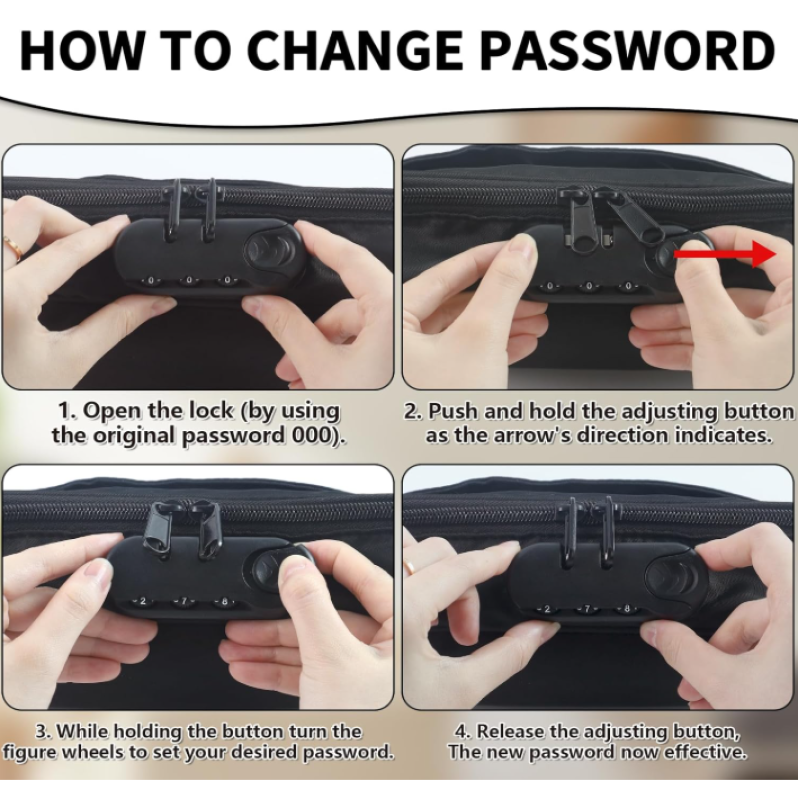 HOW TO CHANGE PASSWORD

0 0 0

0 0 0

1. Open the lock (by using the original password 000).

2. Push and hold the adjusting button as the arrow's direction indicates.

2 7 8

2 7 8

3. While holding the button turn the figure wheels to set your desired password.

4. Release the adjusting button, The new password now effective.