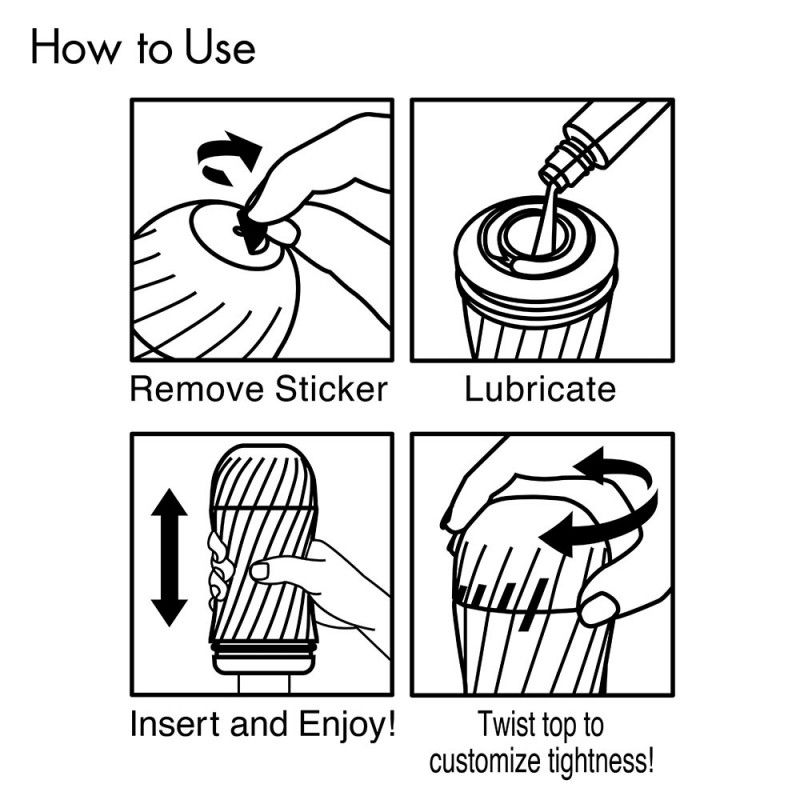 How to Use

Remove Sticker

Lubricate

Insert and Enjoy!

Twist top to customize tightness!